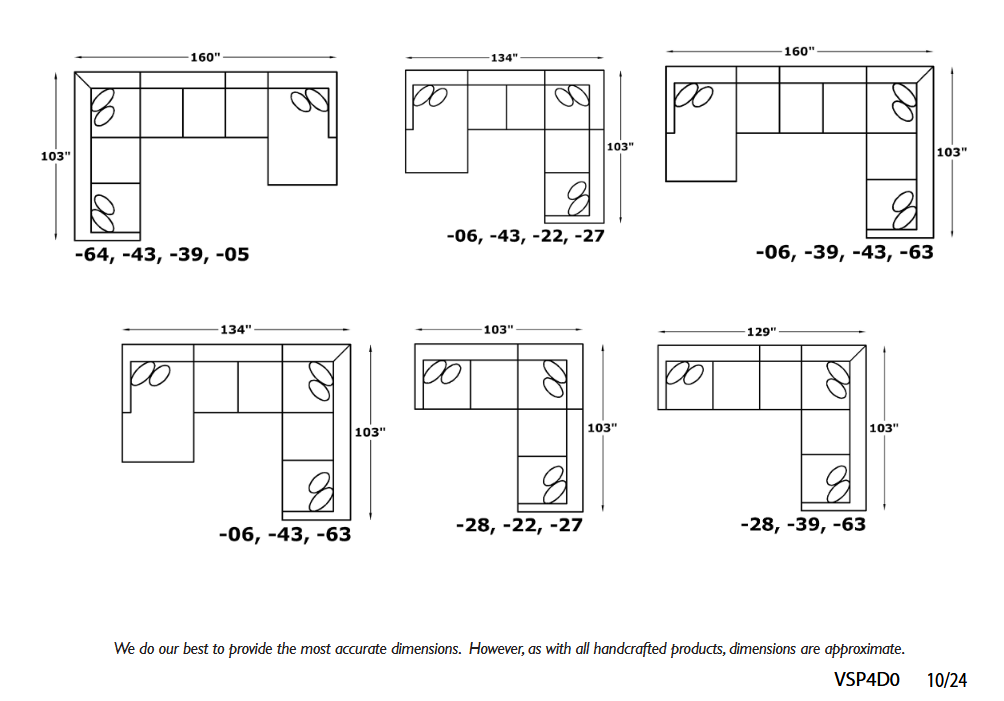 160"
103"
-64, -43, -39, -05

134"
103"
-06, -43, -22, -27

160"
103"
-06, -39, -43, -63

134"
103"
-06, -43, -63

103"
103"
-28, -22, -27

129"
103"
-28, -39, -63

We do our best to provide the most accurate dimensions. However, as with all handcrafted products, dimensions are approximate.

VSP4D0 10/24